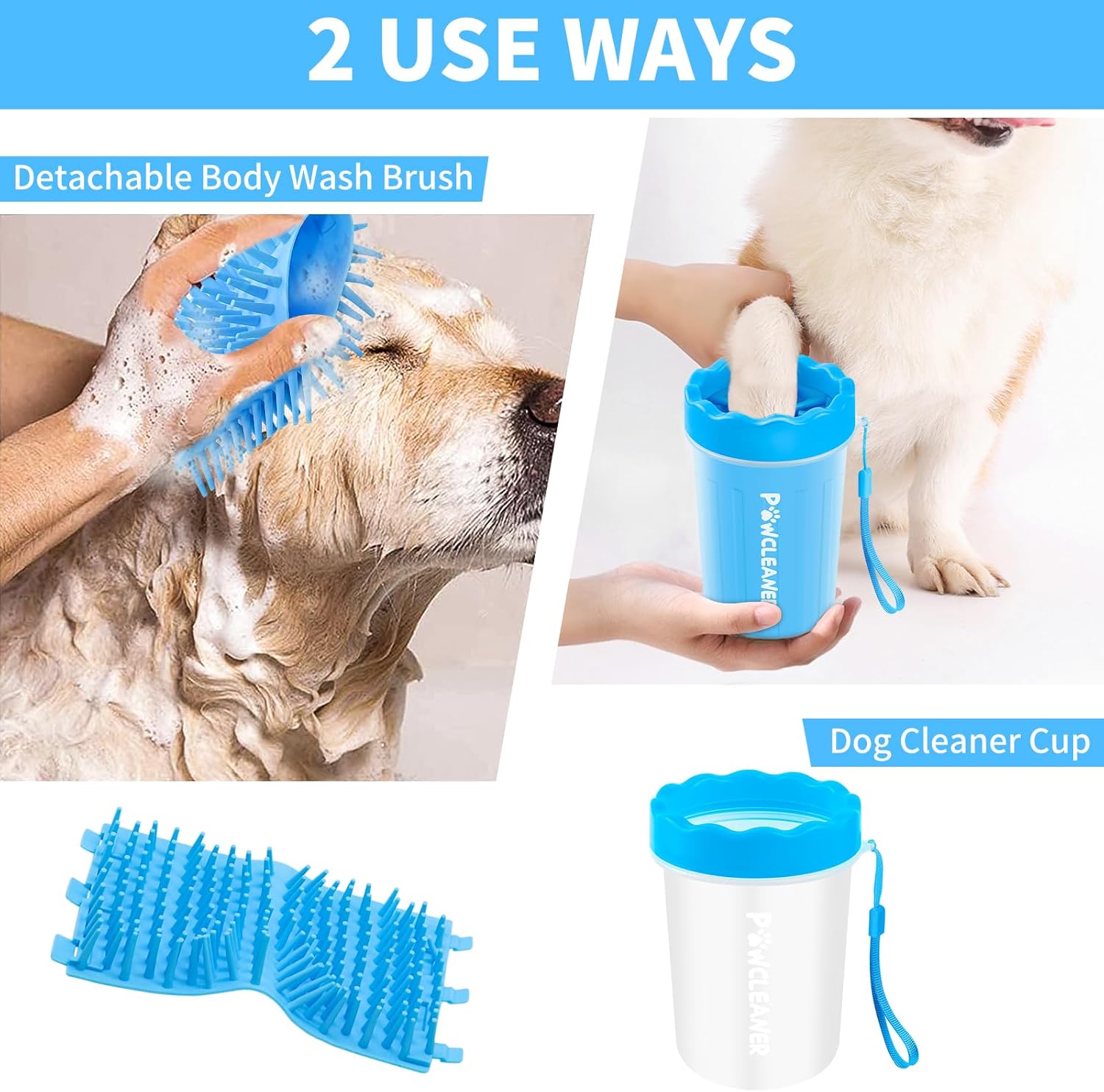 2 USE WAYS

Detachable Body Wash Brush

PAWCLEANER

Dog Cleaner Cup

PAWCLEANER